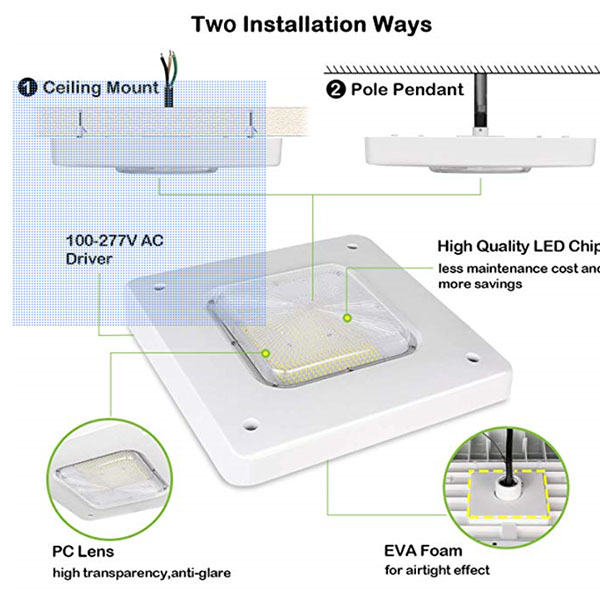 Two Installation Ways

1 Ceiling Mount

2 Pole Pendant

100-277V AC Driver

High Quality LED Chip
less maintenance cost and more savings

PC Lens
high transparency,anti-glare

EVA Foam
for airtight effect